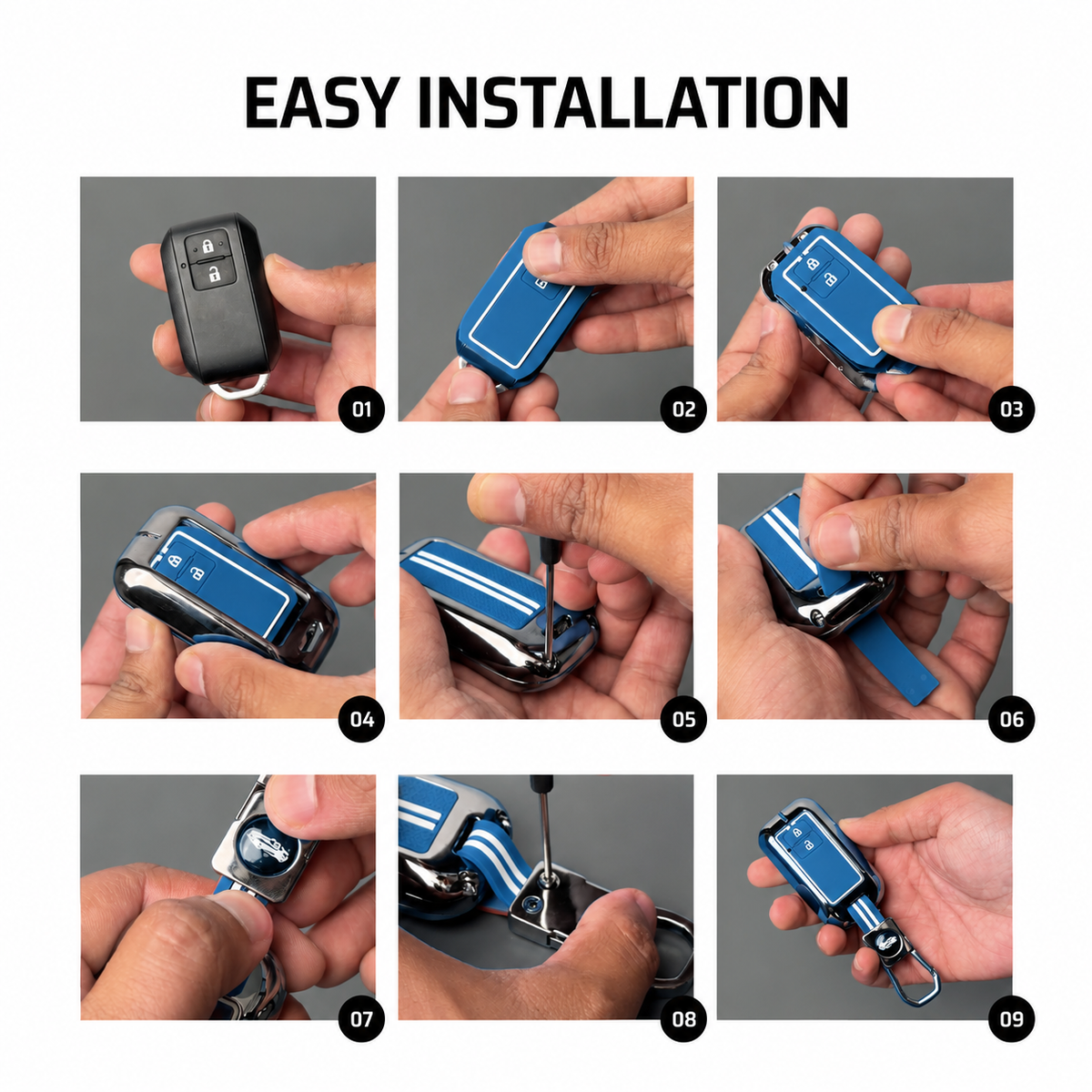 EASY INSTALLATION

01

02

03

04

05

06

07

08

09